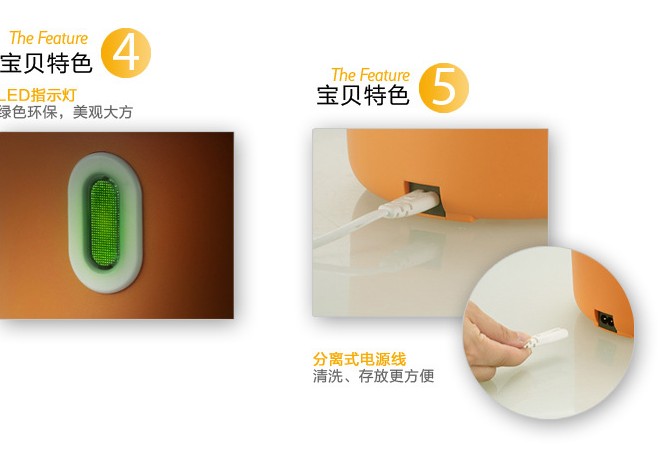 The Feature
宝贝特色 4

LED指示灯
绿色环保，美观大方

The Feature
宝贝特色 5

分离式电源线
清洗、存放更方便